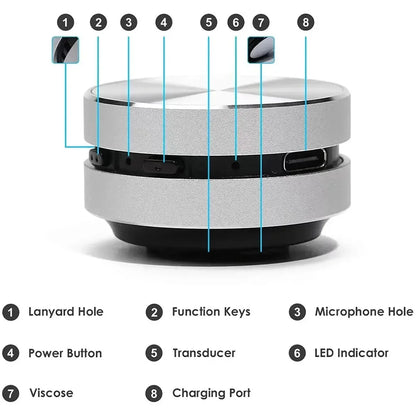 1 2 3 4 5 6 7 8

1 Lanyard Hole
2 Function Keys
3 Microphone Hole

4 Power Button
5 Transducer
6 LED Indicator

7 Viscose
8 Charging Port