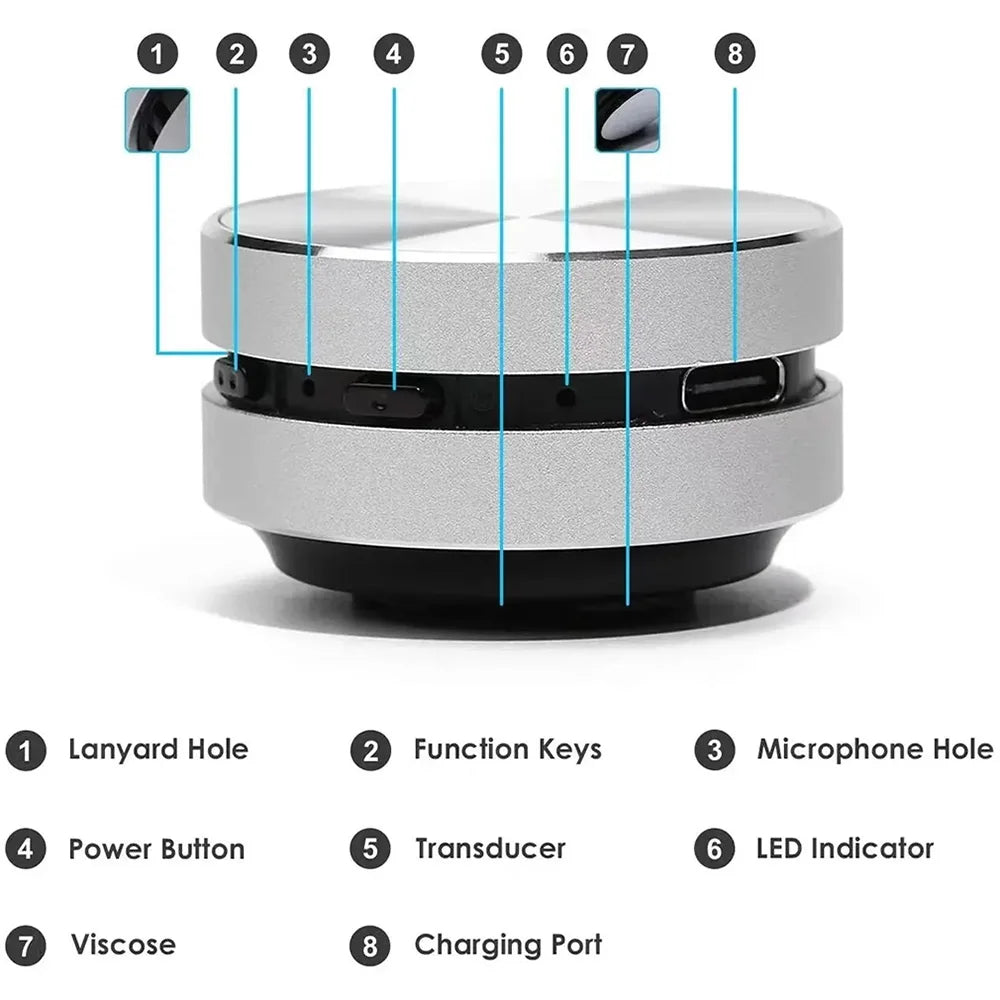 1 2 3 4 5 6 7 8

1 Lanyard Hole
2 Function Keys
3 Microphone Hole

4 Power Button
5 Transducer
6 LED Indicator

7 Viscose
8 Charging Port